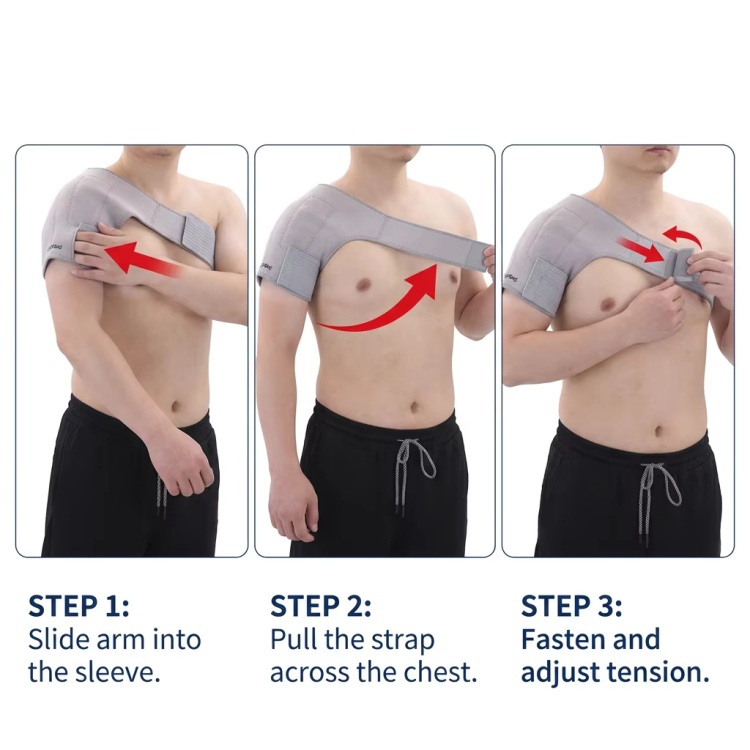 STEP 1:
Slide arm into the sleeve.

STEP 2:
Pull the strap across the chest.

STEP 3:
Fasten and adjust tension.